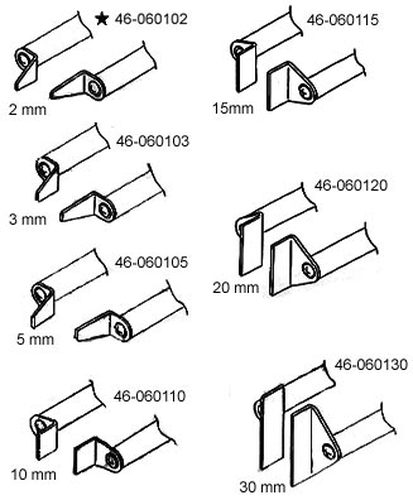 ★ 46-060102
2 mm

46-060103
3 mm

46-060105
5 mm

46-060110
10 mm

46-060115
15mm

46-060120
20 mm

46-060130
30 mm